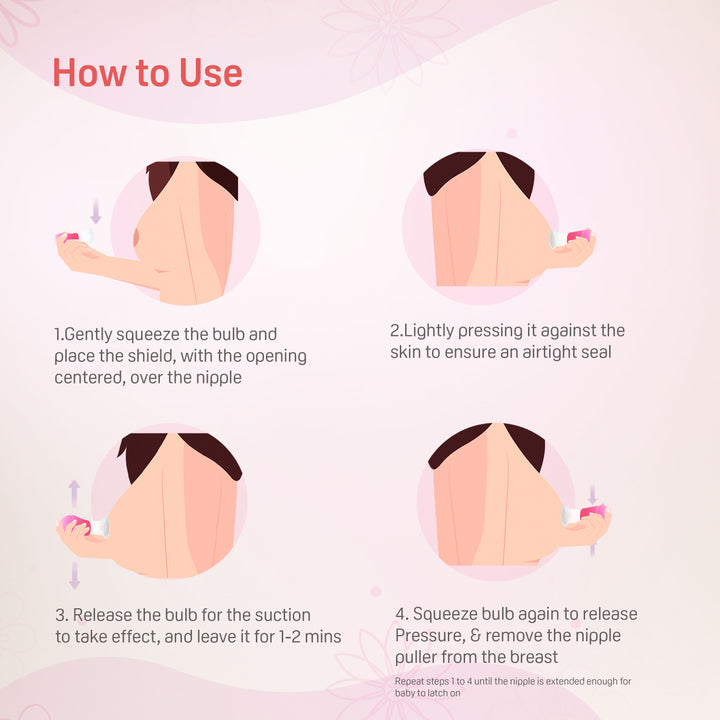 How to Use

1.Gently squeeze the bulb and place the shield, with the opening centered, over the nipple

2.Lightly pressing it against the skin to ensure an airtight seal

3. Release the bulb for the suction to take effect, and leave it for 1-2 mins

4. Squeeze bulb again to release Pressure, & remove the nipple puller from the breast

Repeat steps 1 to 4 until the nipple is extended enough for baby to latch on