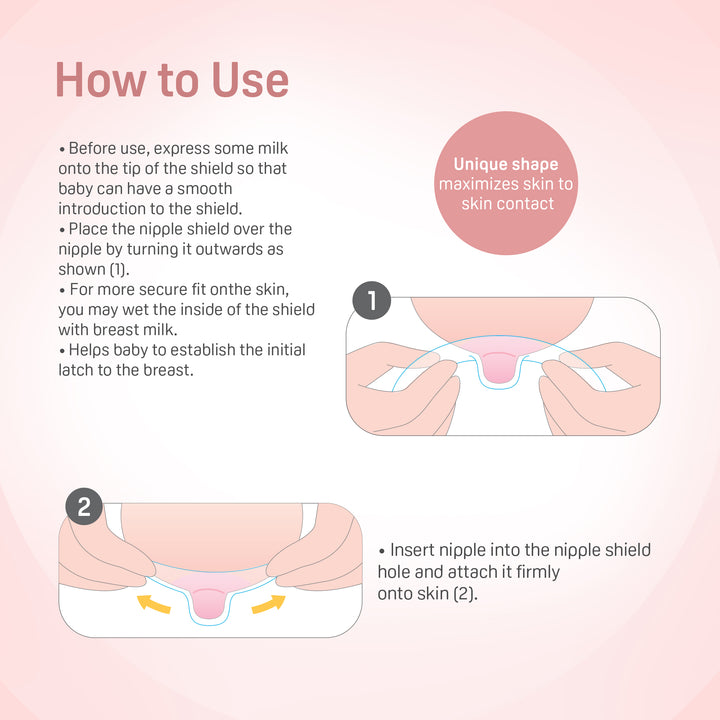 How to Use

• Before use, express some milk onto the tip of the shield so that baby can have a smooth introduction to the shield.
• Place the nipple shield over the nipple by turning it outwards as shown (1).
• For more secure fit onthe skin, you may wet the inside of the shield with breast milk.
• Helps baby to establish the initial latch to the breast.

Unique shape maximizes skin to skin contact

1

2

• Insert nipple into the nipple shield hole and attach it firmly onto skin (2).