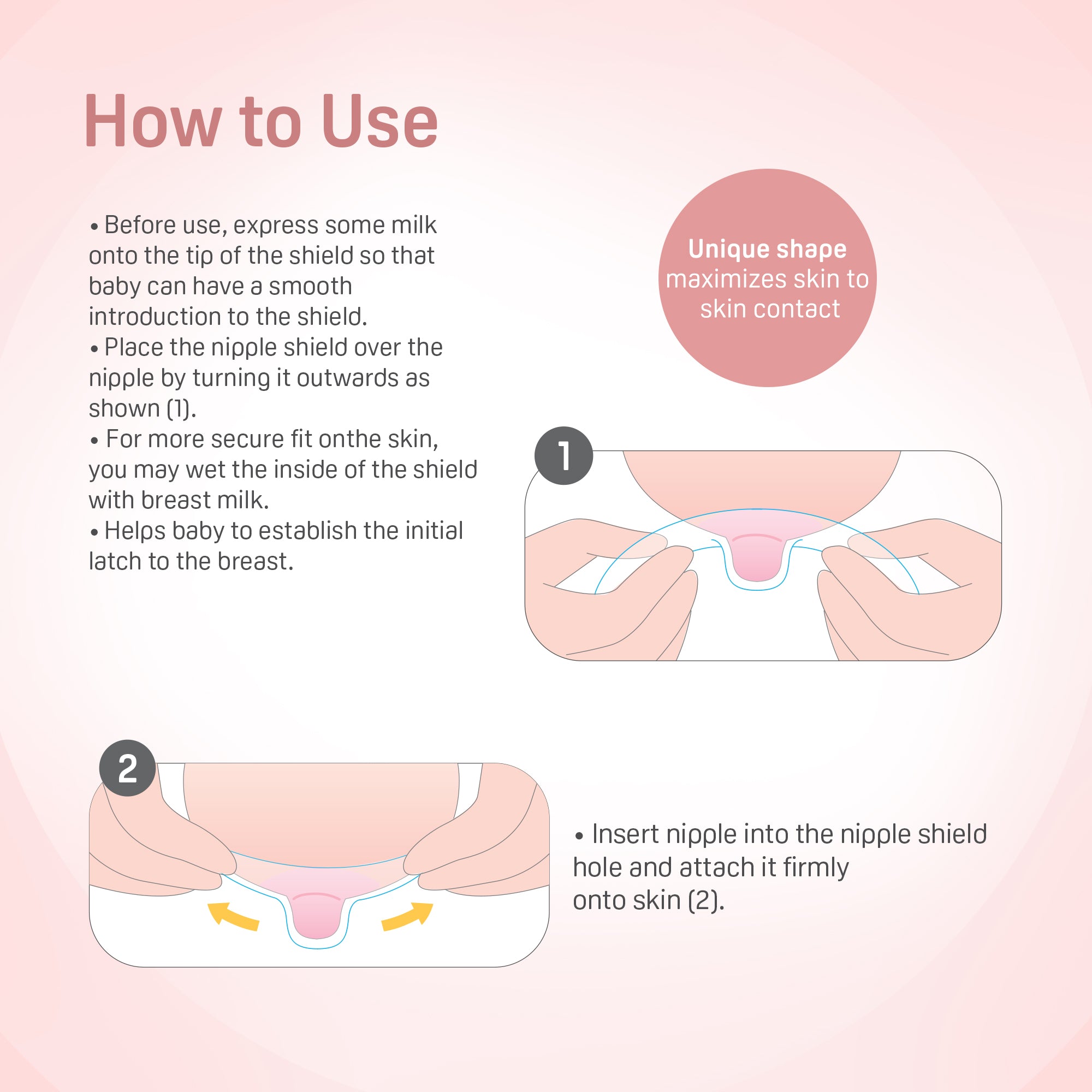 How to Use

• Before use, express some milk onto the tip of the shield so that baby can have a smooth introduction to the shield.
• Place the nipple shield over the nipple by turning it outwards as shown (1).
• For more secure fit onthe skin, you may wet the inside of the shield with breast milk.
• Helps baby to establish the initial latch to the breast.

Unique shape maximizes skin to skin contact

1

2

• Insert nipple into the nipple shield hole and attach it firmly onto skin (2).