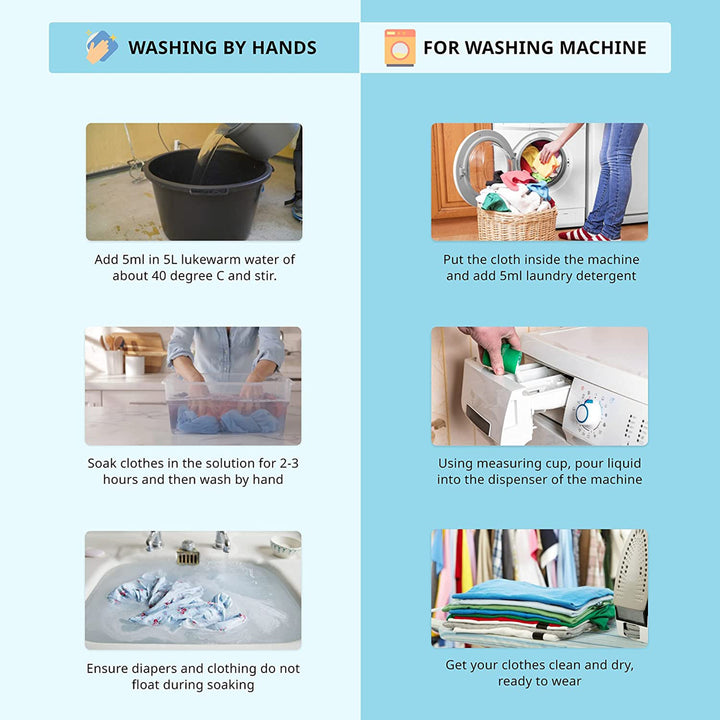 WASHING BY HANDS

Add 5ml in 5L lukewarm water of about 40 degree C and stir.

Soak clothes in the solution for 2-3 hours and then wash by hand

Ensure diapers and clothing do not float during soaking

FOR WASHING MACHINE

Put the cloth inside the machine and add 5ml laundry detergent

Using measuring cup, pour liquid into the dispenser of the machine

Get your clothes clean and dry, ready to wear