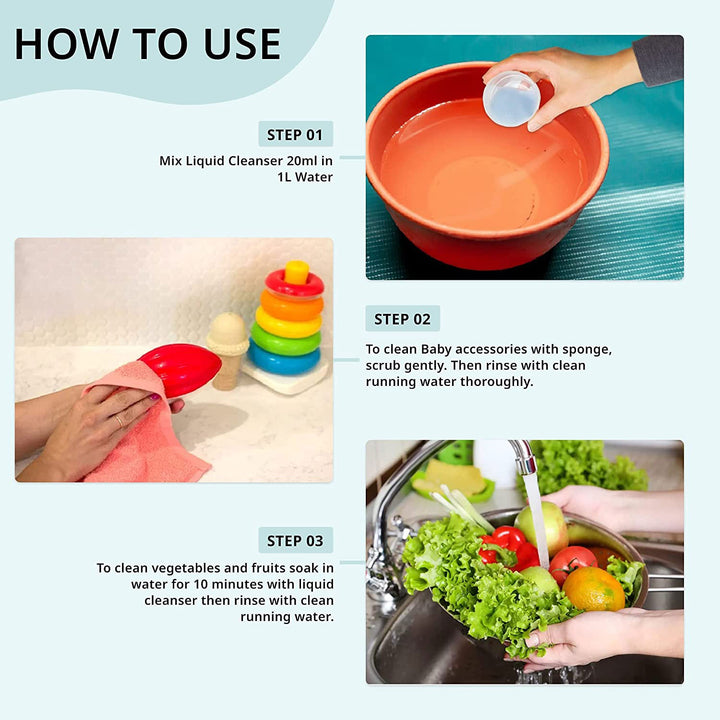 HOW TO USE

STEP 01

Mix Liquid Cleanser 20ml in 1L Water

STEP 02

To clean Baby accessories with sponge, scrub gently. Then rinse with clean running water thoroughly.

STEP 03

To clean vegetables and fruits soak in water for 10 minutes with liquid cleanser then rinse with clean running water.